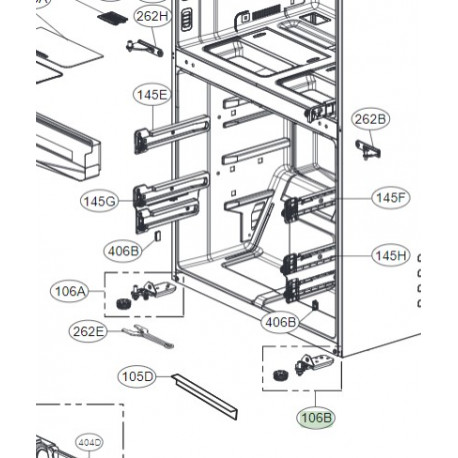 262H
145E
262B
145G
145F
406B
145H
106A
406B
262E
105D
106B
404D