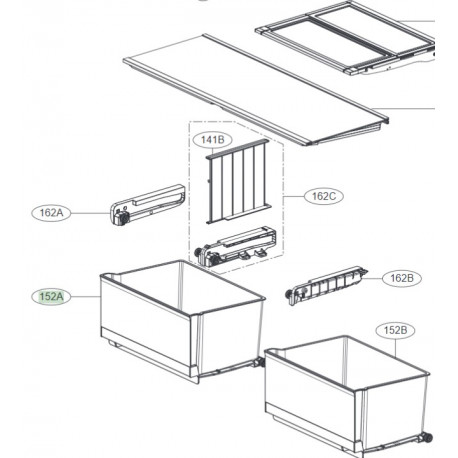 141B

162C

162A

162B

152A

152B