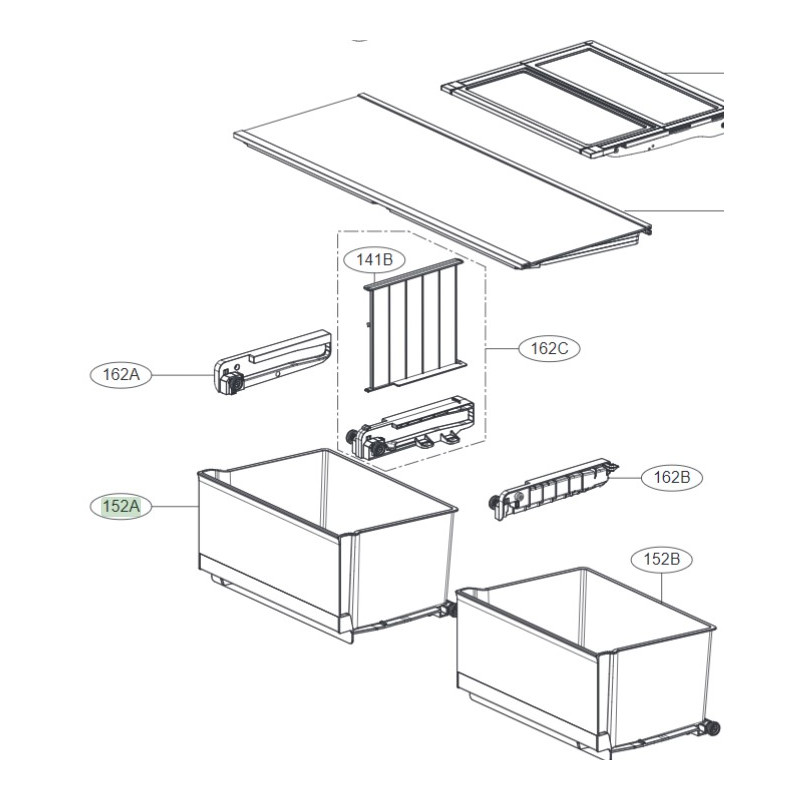 141B
162C
162A
162B
152A
152B