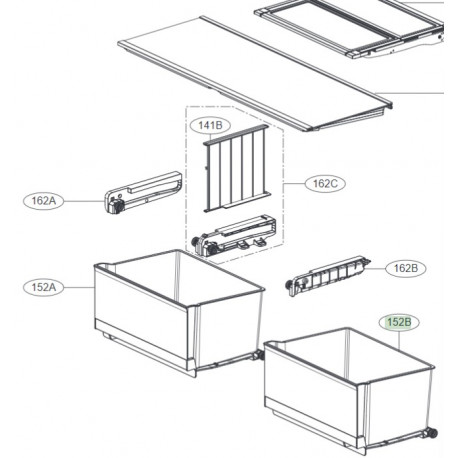 141B
162C
162A
162B
152A
152B