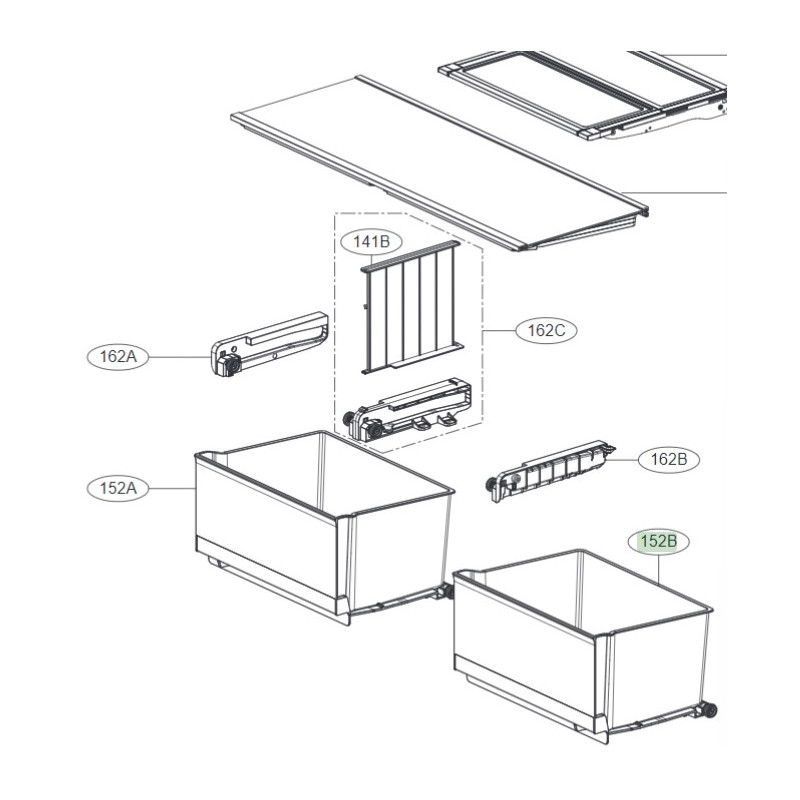 141B
162C
162A
162B
152A
152B