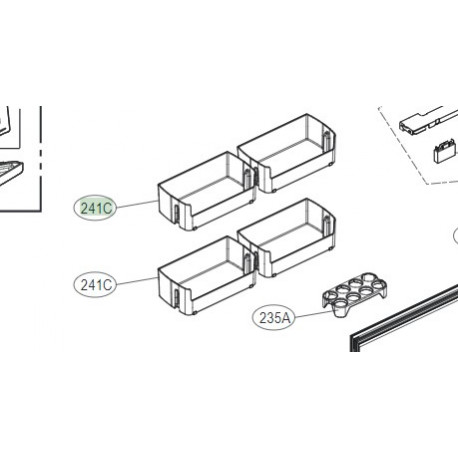 241C

241C

235A