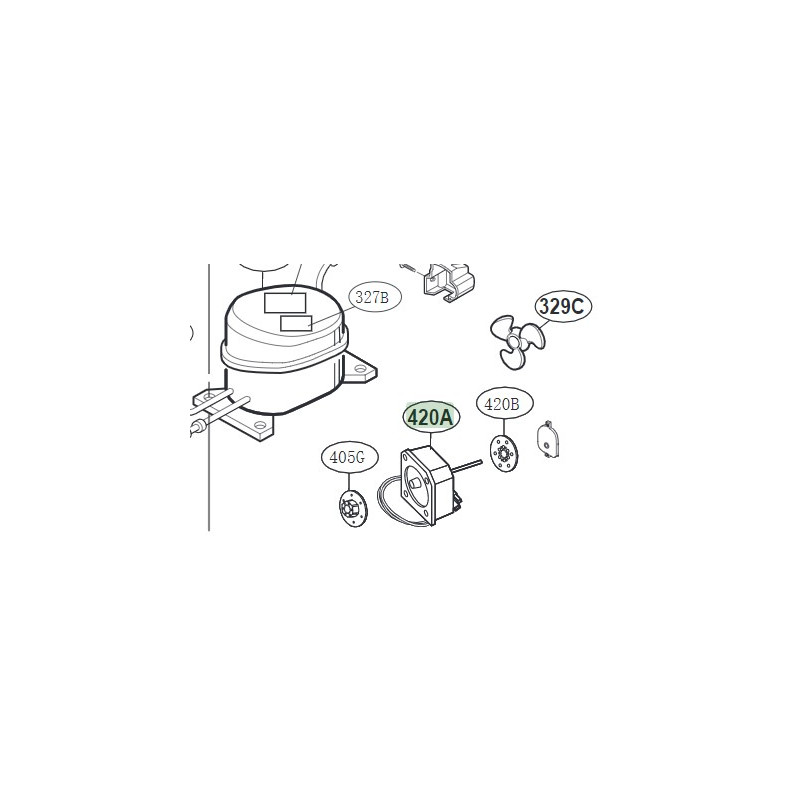 327B
329C
420A
420B
405G