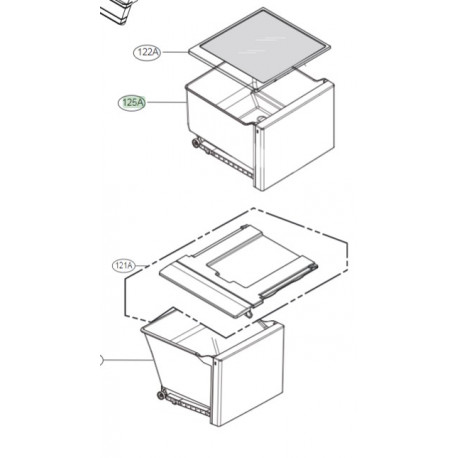 122A
125A
121A