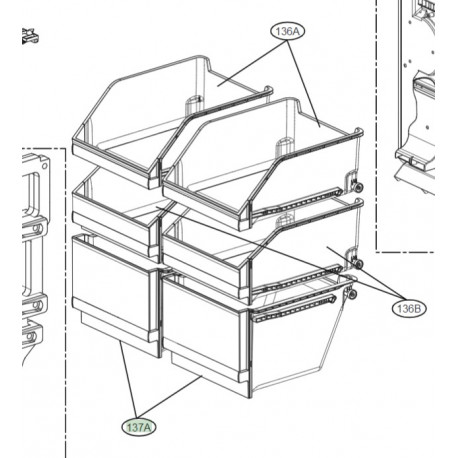 136A

136B

137A