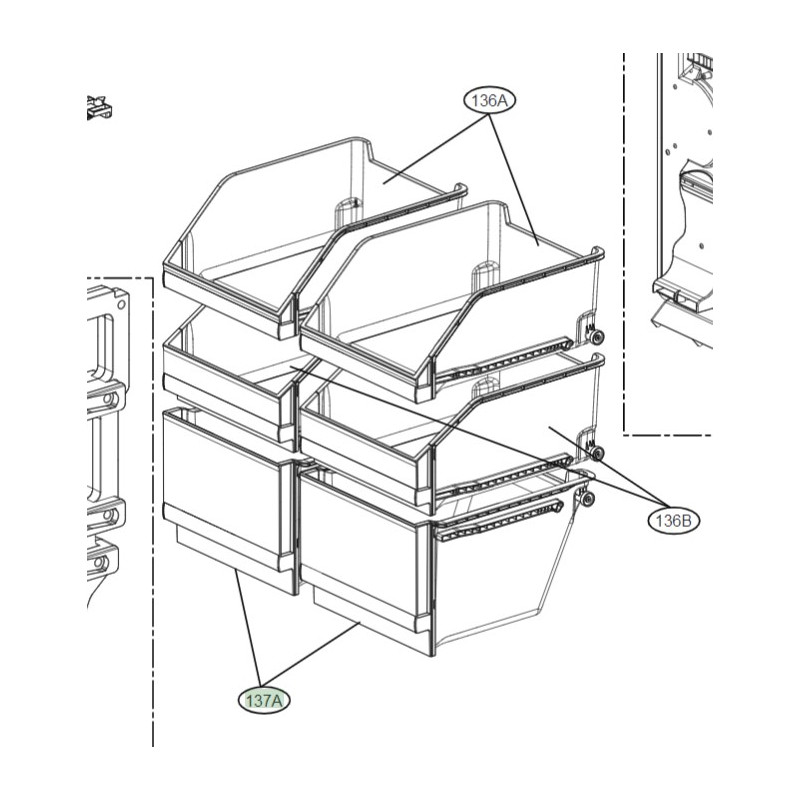 136A

136B

137A