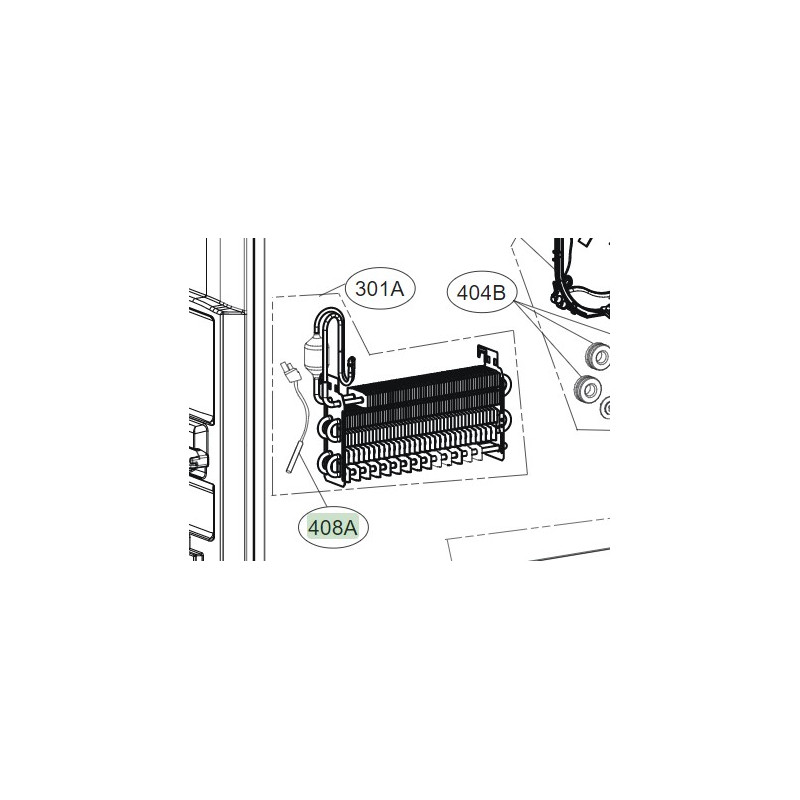 301A
404B
408A