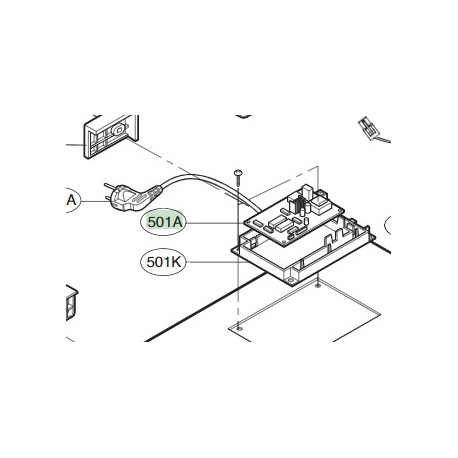 A
501A
501K