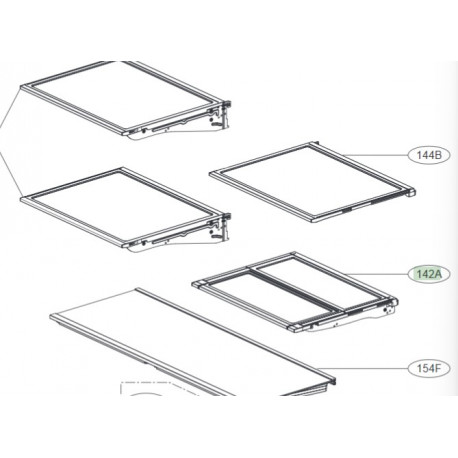 144B

142A

154F