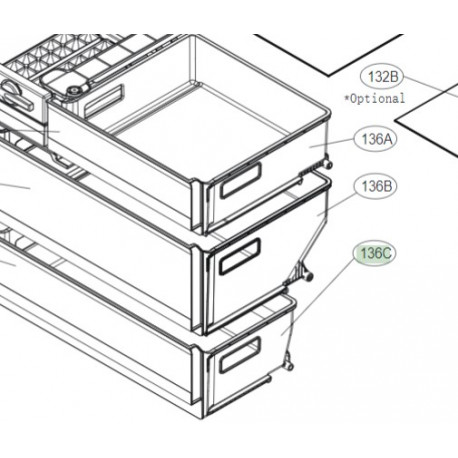 132B
*Optional
136A
136B
136C