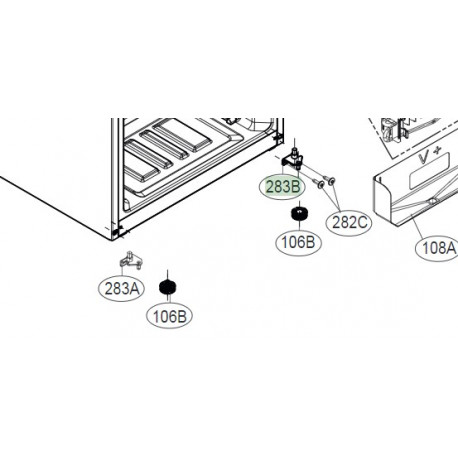 V +

283B

282C

106B

108A

283A

106B