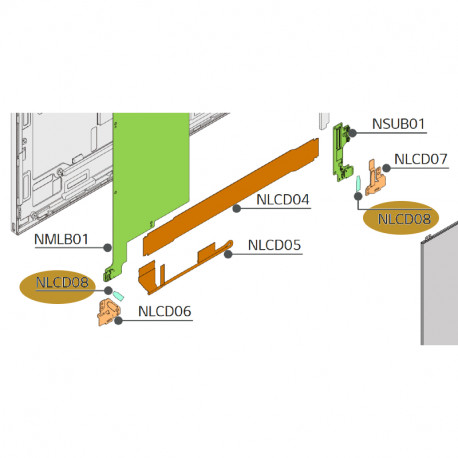 NSUB01
NLCD07
NLCD04
NLCD08
NMLB01
NLCD05
NLCD08
NLCD06