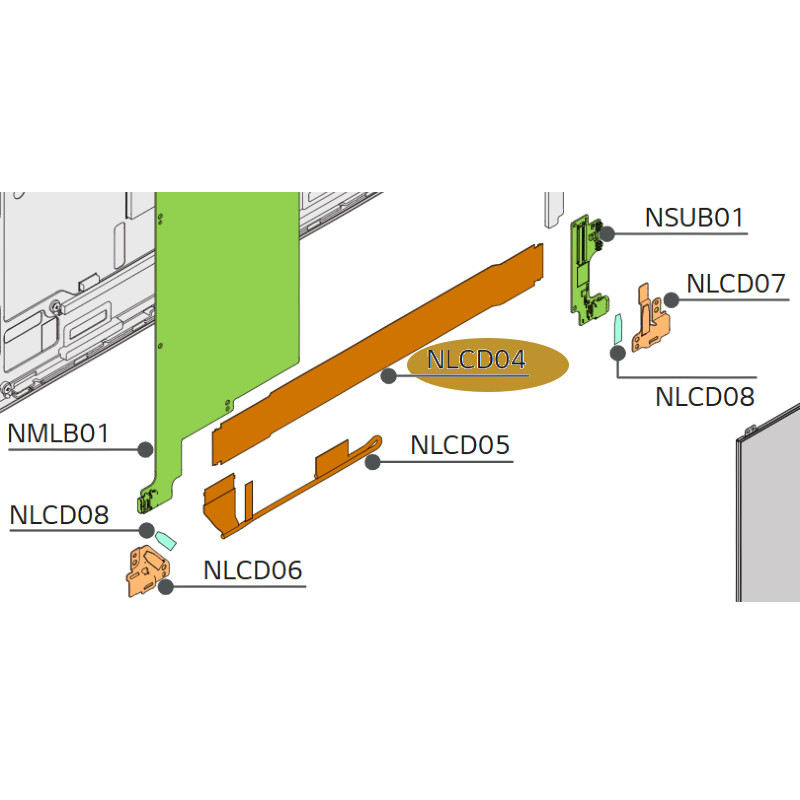 NSUB01
NLCD07
NLCD04
NLCD08
NMLB01
NLCD05
NLCD08
NLCD06