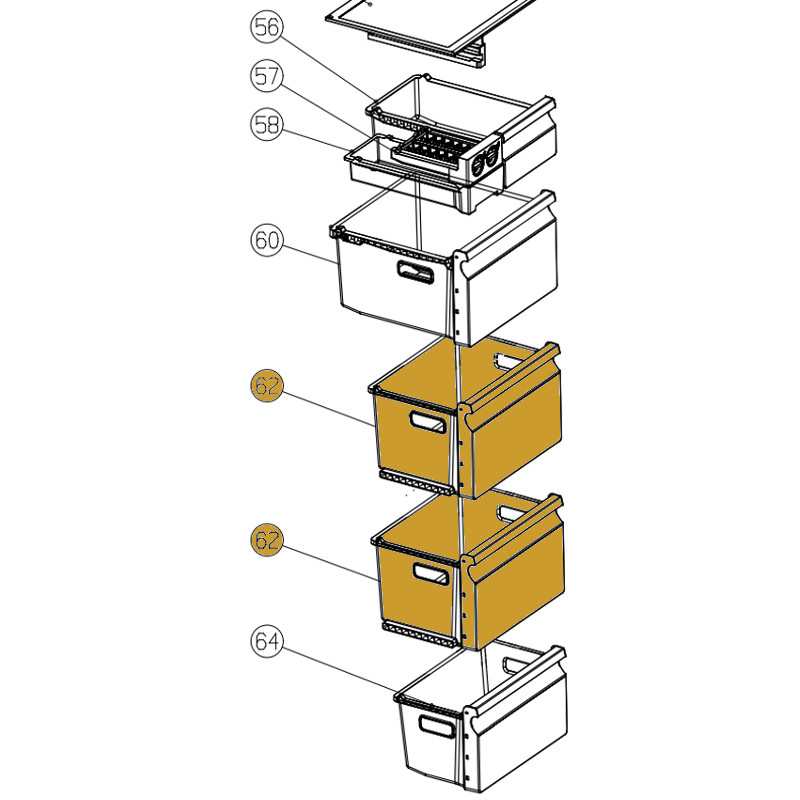 56
57
58
60
62
62
64