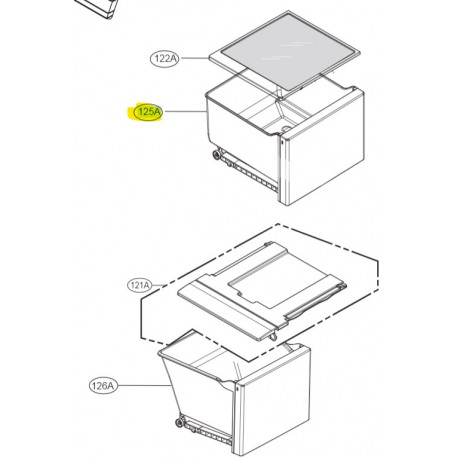 122A
125A
121A
126A