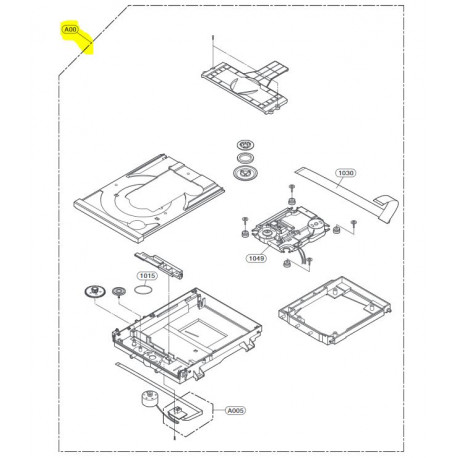 A00

1030

1049

1015

A005