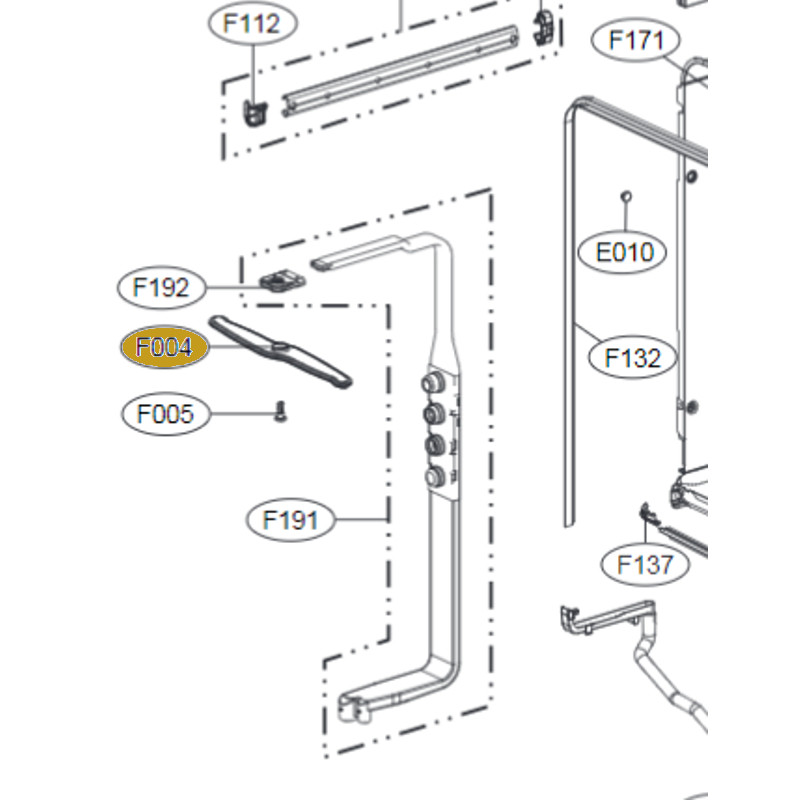 F112
F171
E010
F192
F004
F132
F005
F191
F137