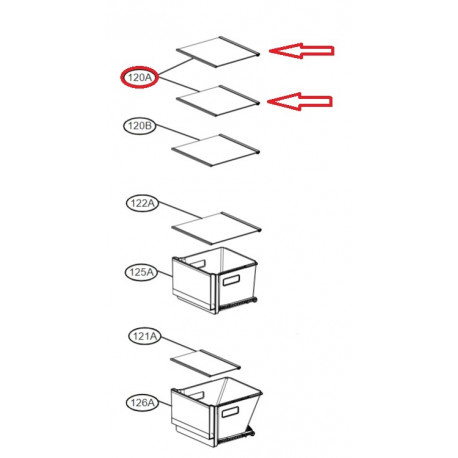 120A

120B

122A

125A

121A

126A