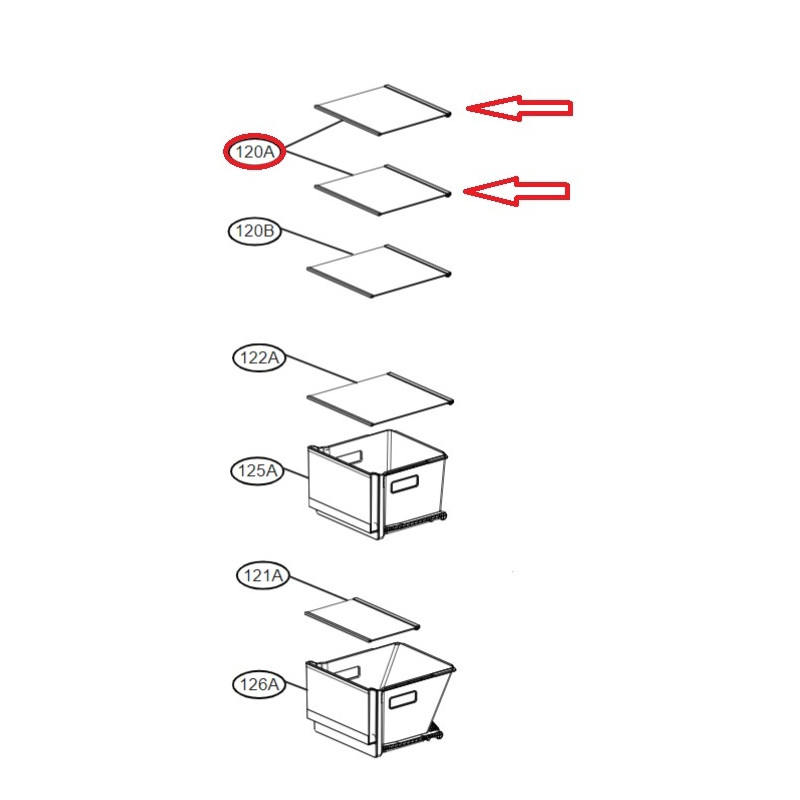 120A

120B

122A

125A

121A

126A