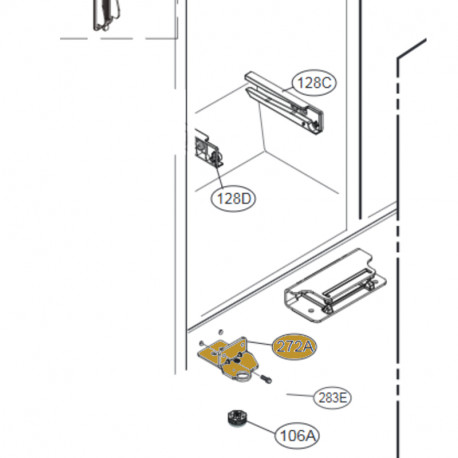 128C

128D

272A

283E

106A