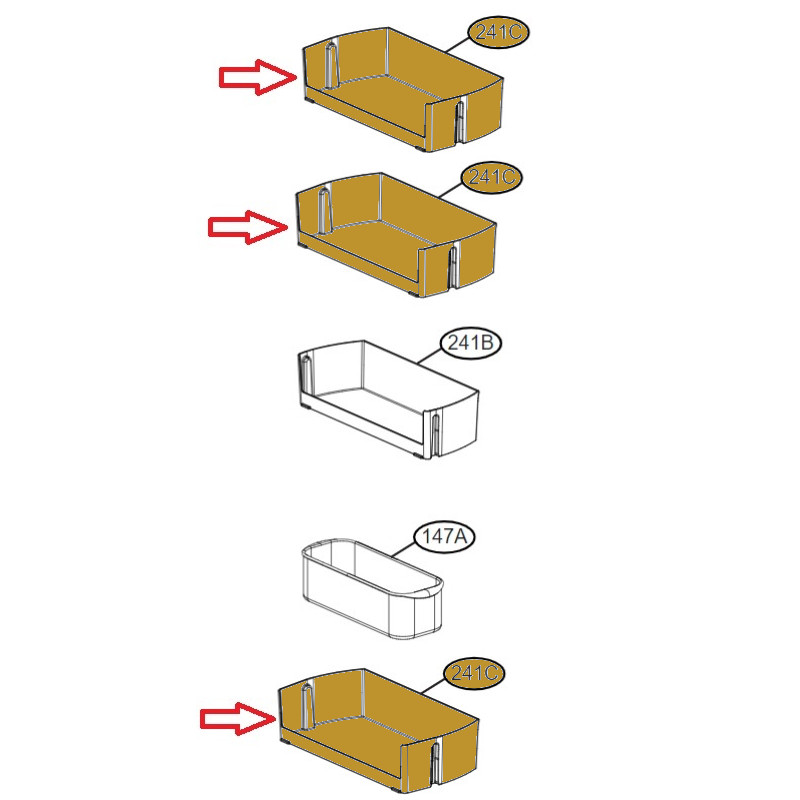 241C

241C

241B

147A

241C