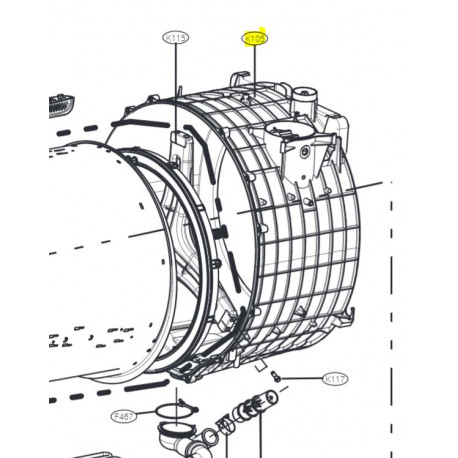 K115
K105
K117
F467