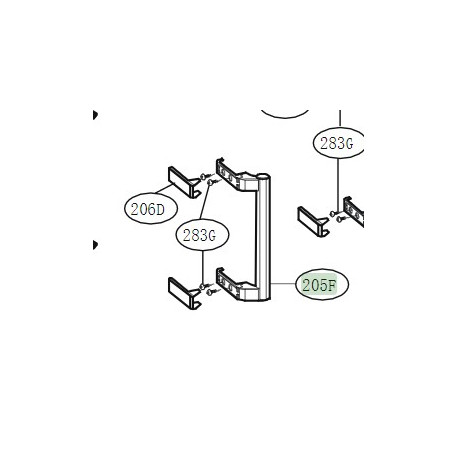 283G

206D

283G

205F