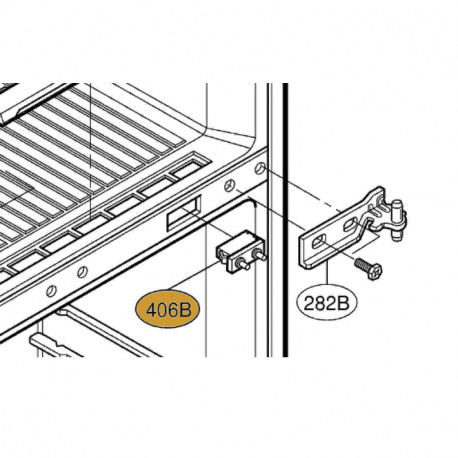 406B

282B