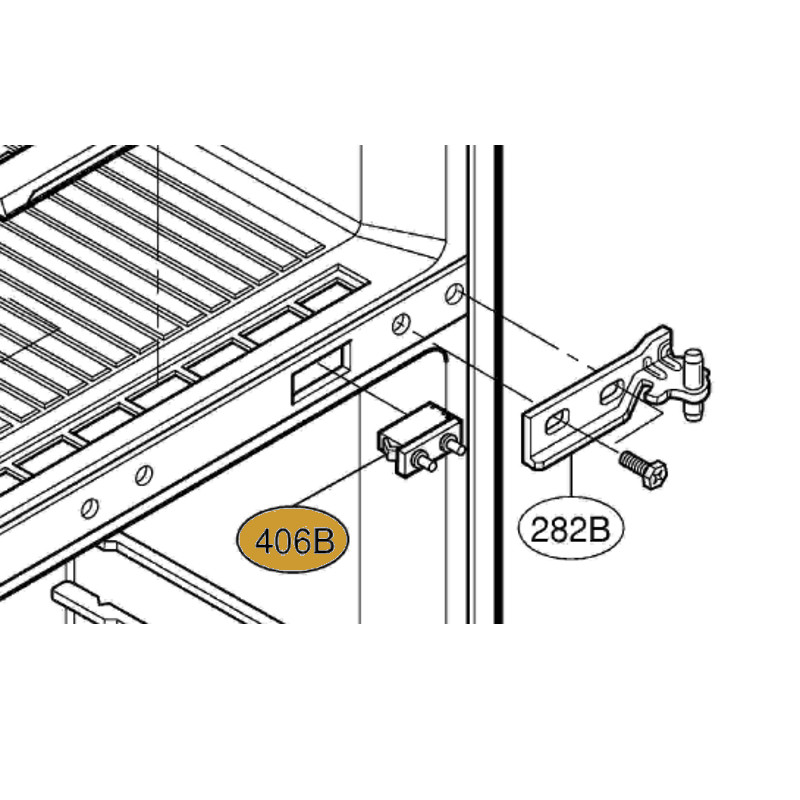 406B

282B