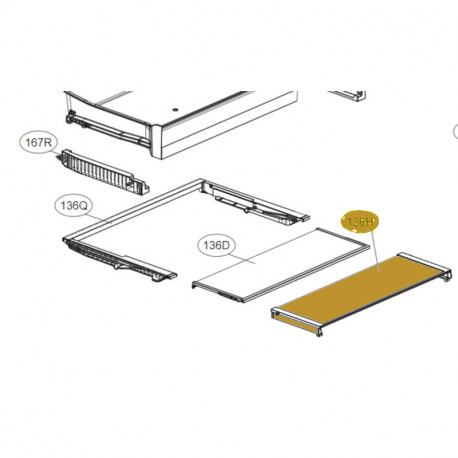 167R

136Q

136D

136H