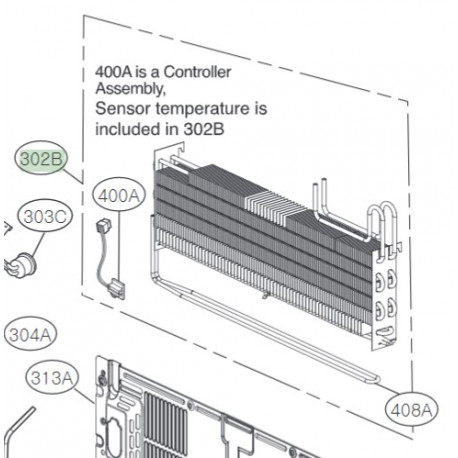 400A is a Controller Assembly,
Sensor temperature is included in 302B

302B

400A

303C

304A

313A

408A