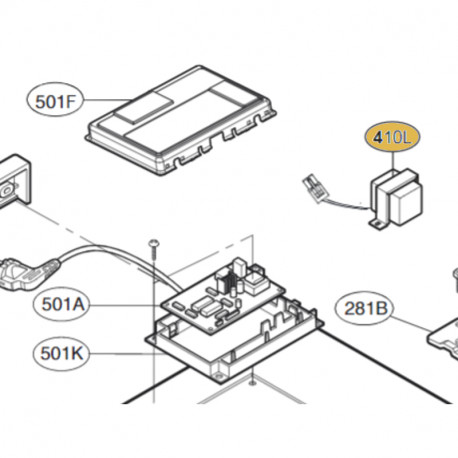 501F

410L

501A

281B

501K