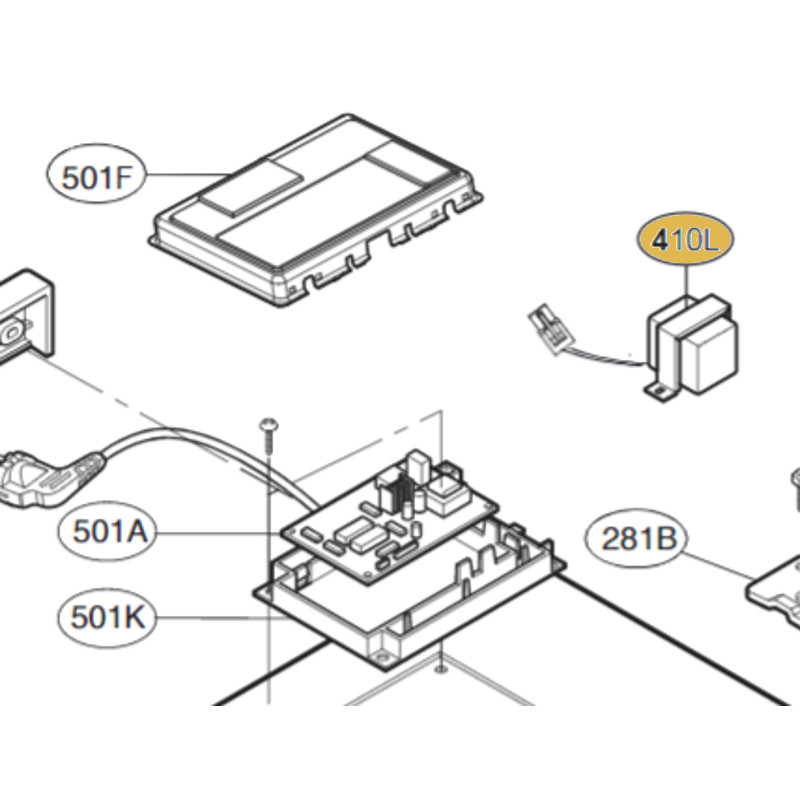 501F

410L

501A

281B

501K