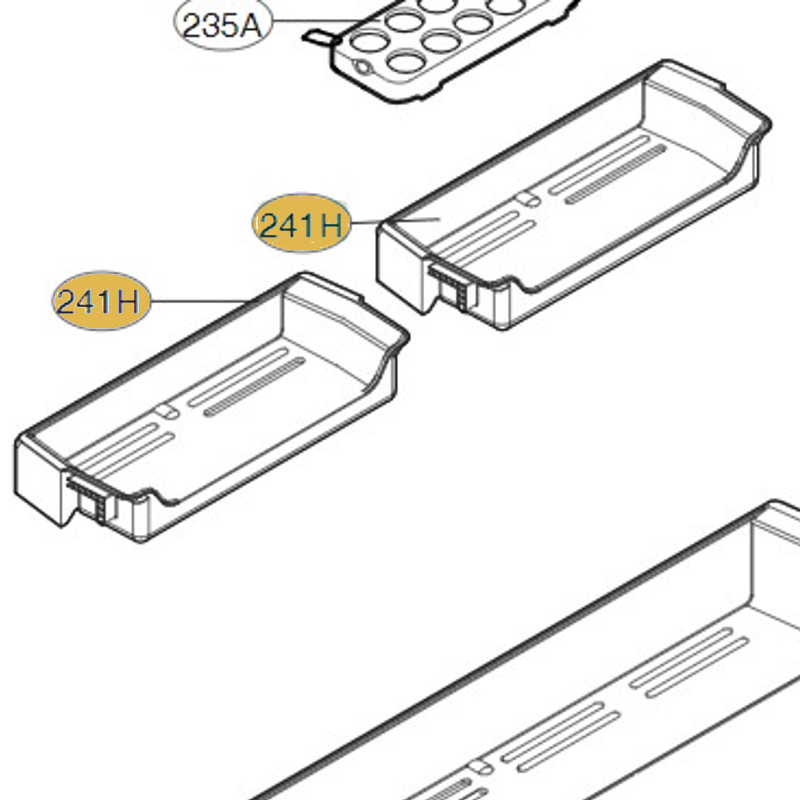 235A
241H
241H