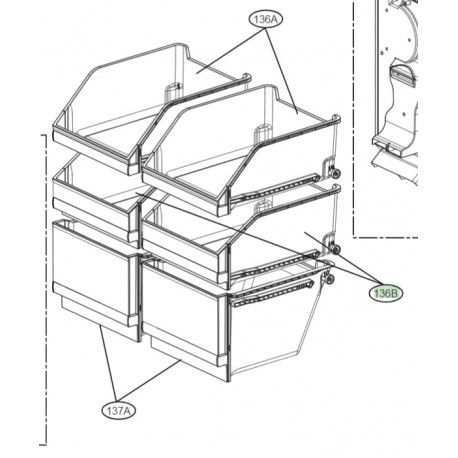 136A

136B

137A