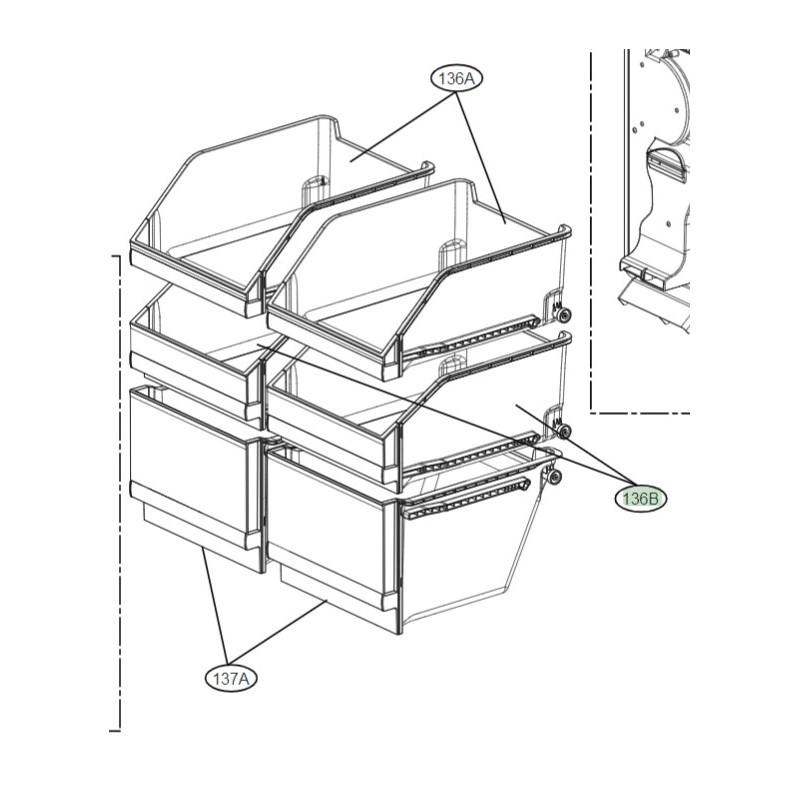 136A

136B

137A