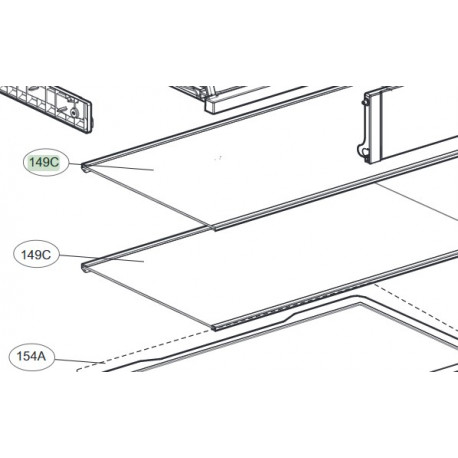 149C

149C

154A