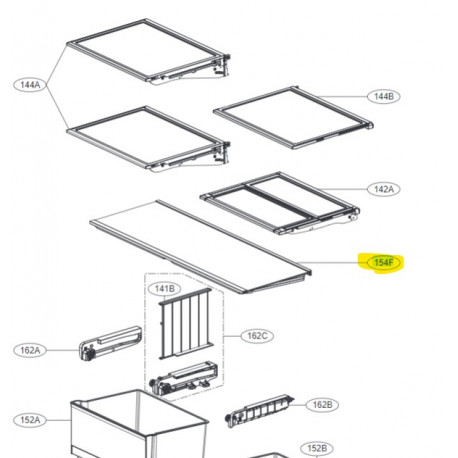 144A

144B

142A

154F

141B

162C

162A

162B

152A

152B