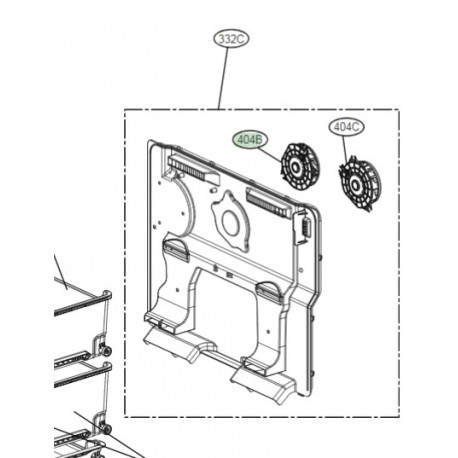 332C

404B

404C