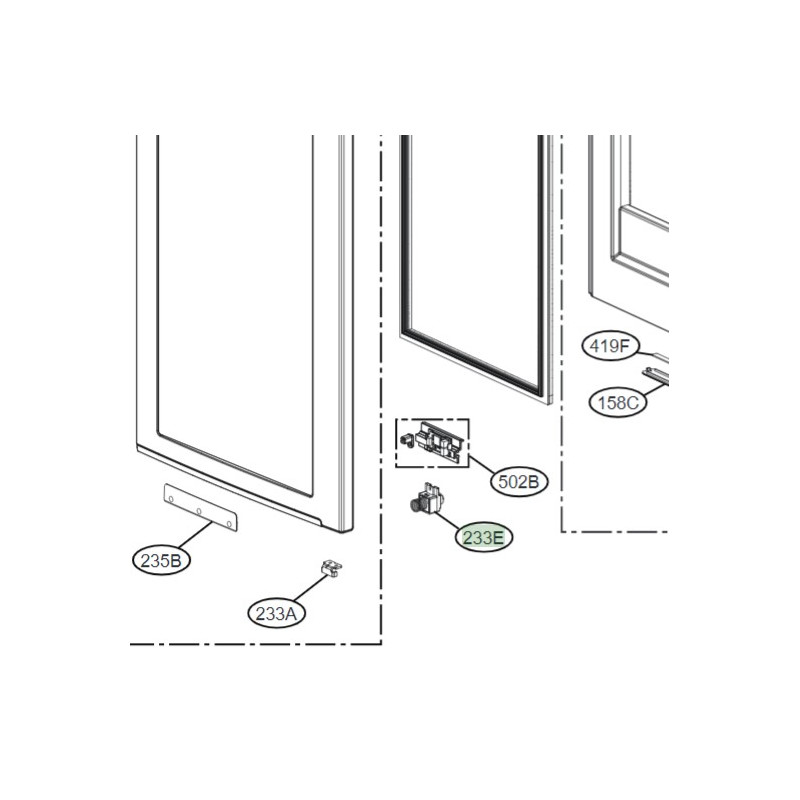 419F
158C
502B
233E
235B
233A