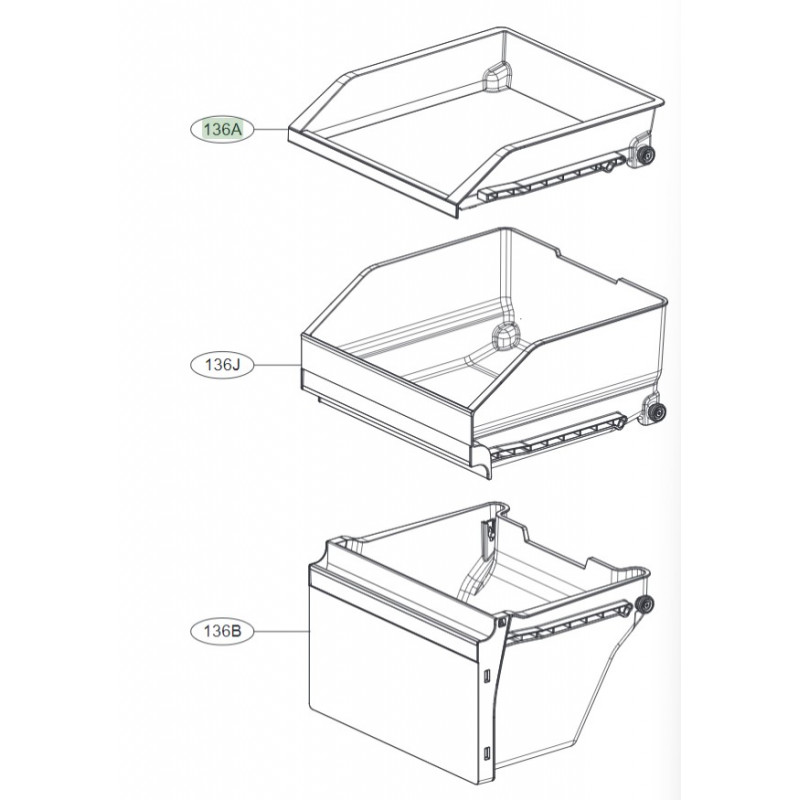 136A

136J

136B