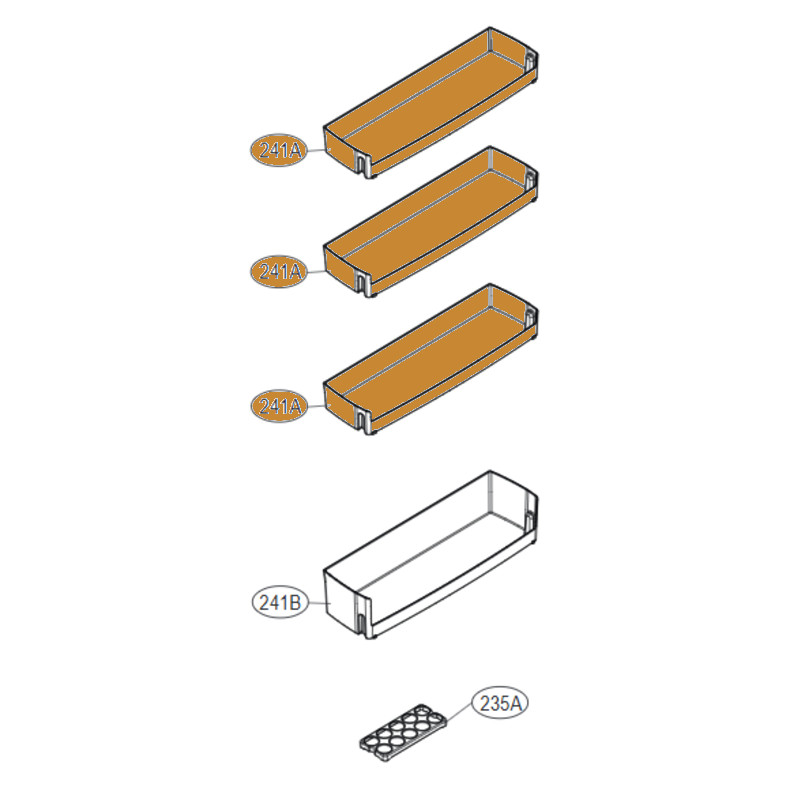 241A

241A

241A

241B

235A